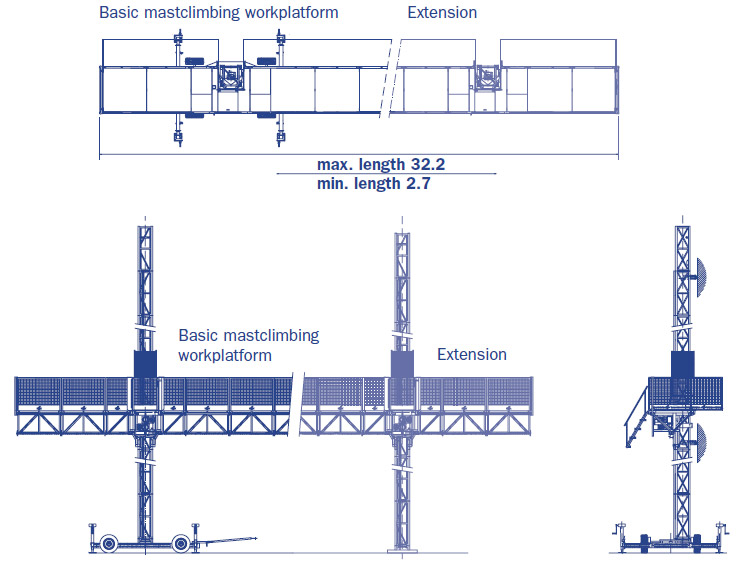 Basic mastclimbing workplatform

Extension

max. length 32.2

min. length 2.7

Basic mastclimbing workplatform

Extension